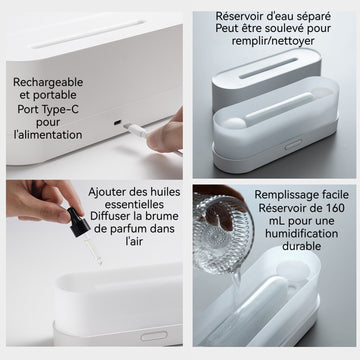 Rechargeable et portable Port Type-C pour l'alimentation

Réservoir d'eau séparé Peut être soulevé pour remplir/nettoyer

Ajouter des huiles essentielles Diffuser la brume de parfum dans l'air

Remplissage facile Réservoir de 160 mL pour une humidification durable